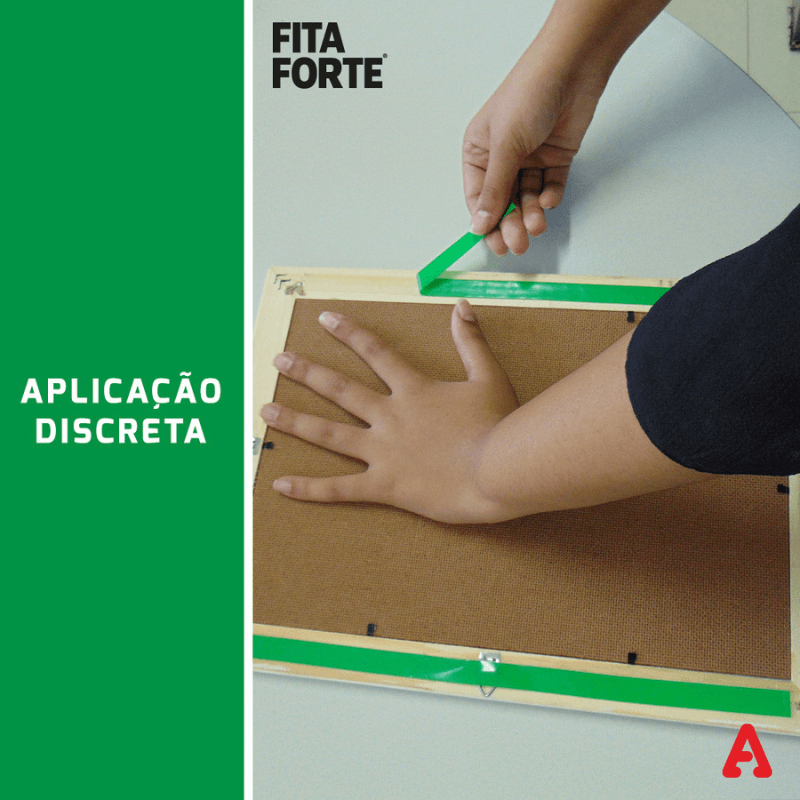 APLICAÇÃO DISCRETA

FITA FORTE®

A